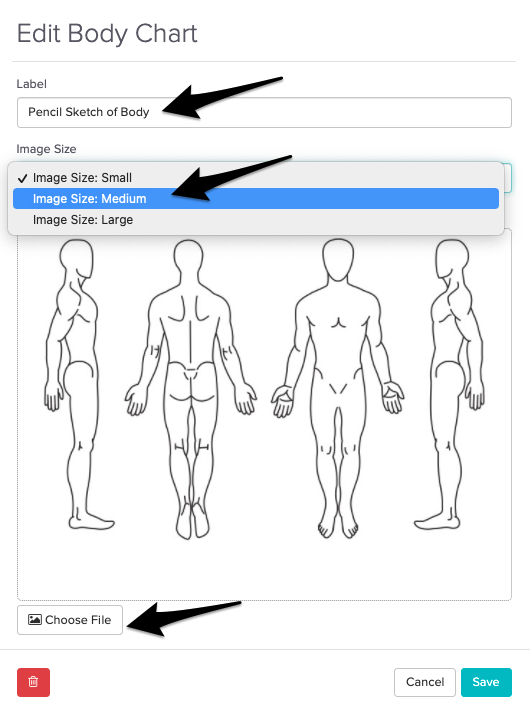 Edit Body Chart

Label

Pencil Sketch of Body

Image Size

✓ Image Size: Small
Image Size: Medium
Image Size: Large

Choose File

Cancel
Save