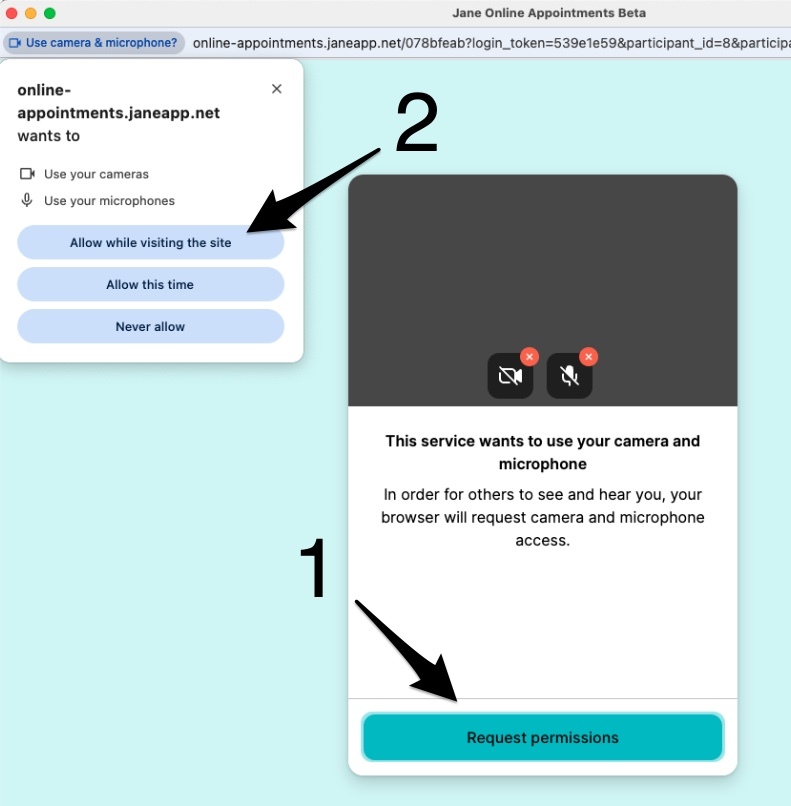 Jane Online Appointments Beta

Use camera & microphone?

online-appointments.janeapp.net/078bfeab?login_token=539e1e59&participant_id=8&participa

online-appointments.janeapp.net wants to

Use your cameras

Use your microphones

Allow while visiting the site

Allow this time

Never allow

2

This service wants to use your camera and microphone

In order for others to see and hear you, your browser will request camera and microphone access.

1

Request permissions